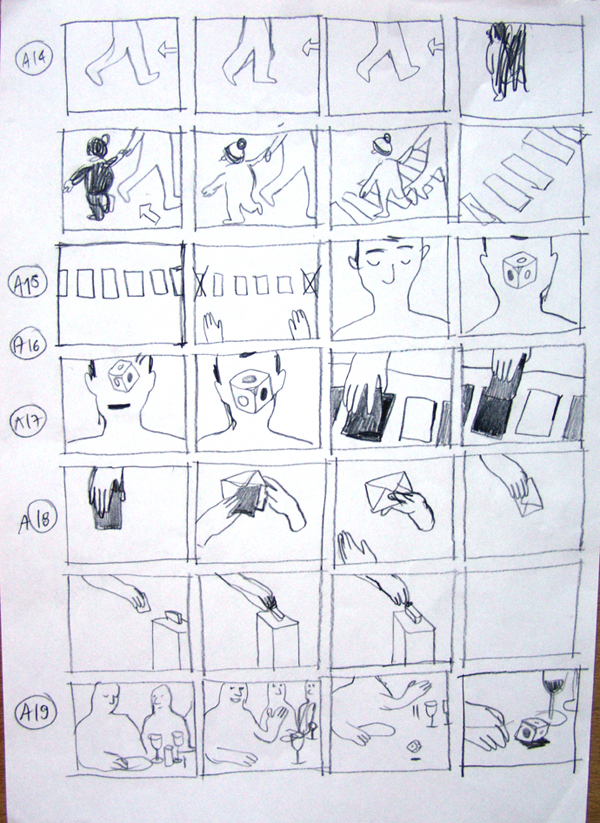 A14

A15

A16

A17

A18

A19