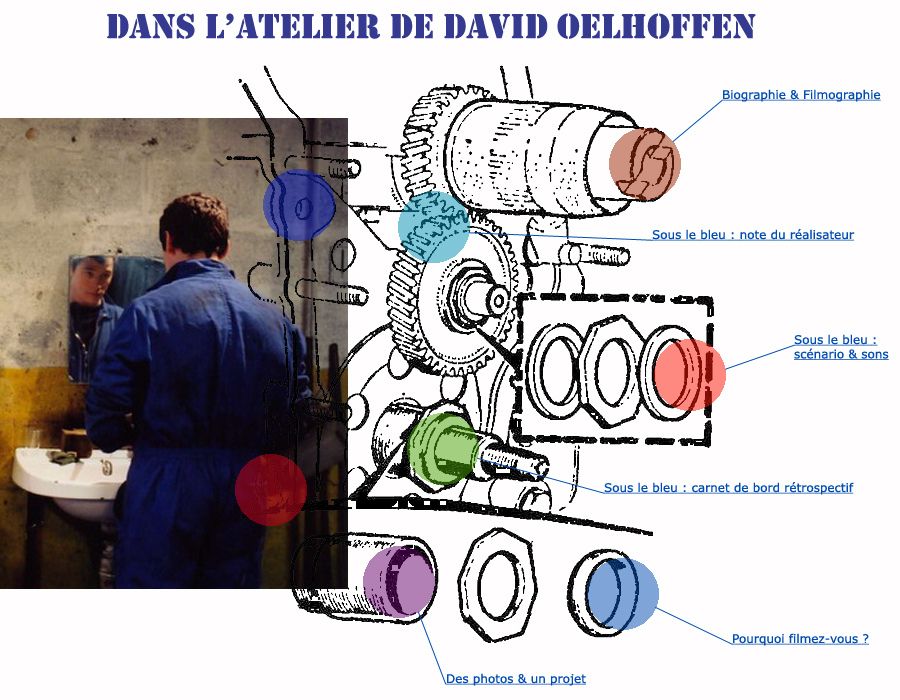 DANS L'ATELIER DE DAVID OELHOFFEN

Biographie & Filmographie

Sous le bleu : note du réalisateur

Sous le bleu : scénario & sons

Sous le bleu : carnet de bord rétrospectif

Pourquoi filmez-vous ?

Des photos & un projet