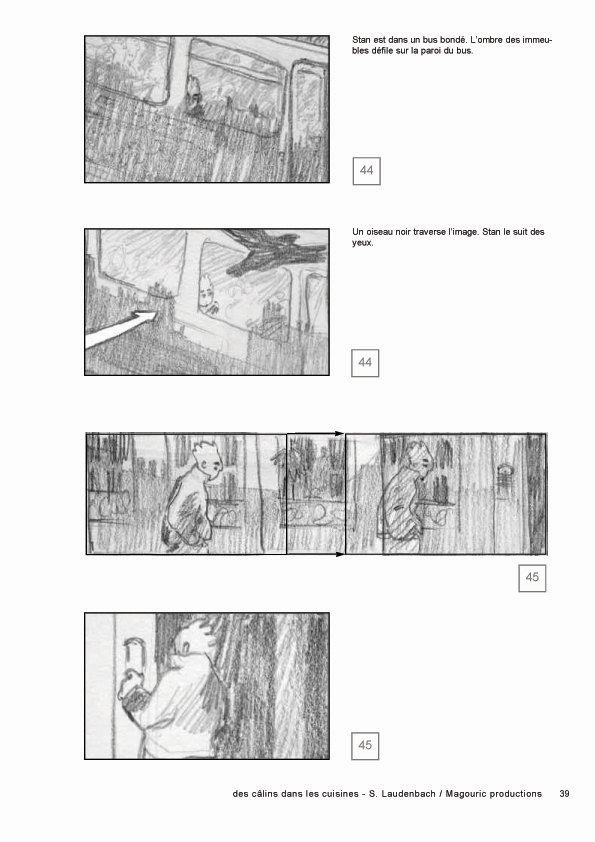 Stan est dans un bus bondé. L'ombre des immeubles défile sur la paroi du bus.

44

Un oiseau noir traverse l'image. Stan le suit des yeux.

44

45

45

des câlins dans les cuisines - S. Laudenbach / Magouric productions 39