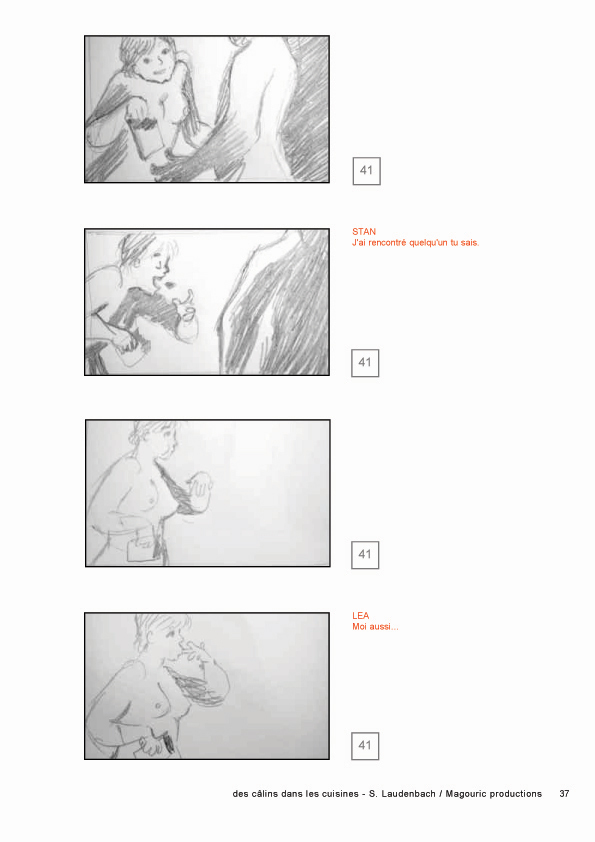 41

STAN
J'ai rencontré quelqu'un tu sais.

41

41

LEA
Moi aussi...

41

des câlins dans les cuisines - S. Laudenbach / Magouric productions 37