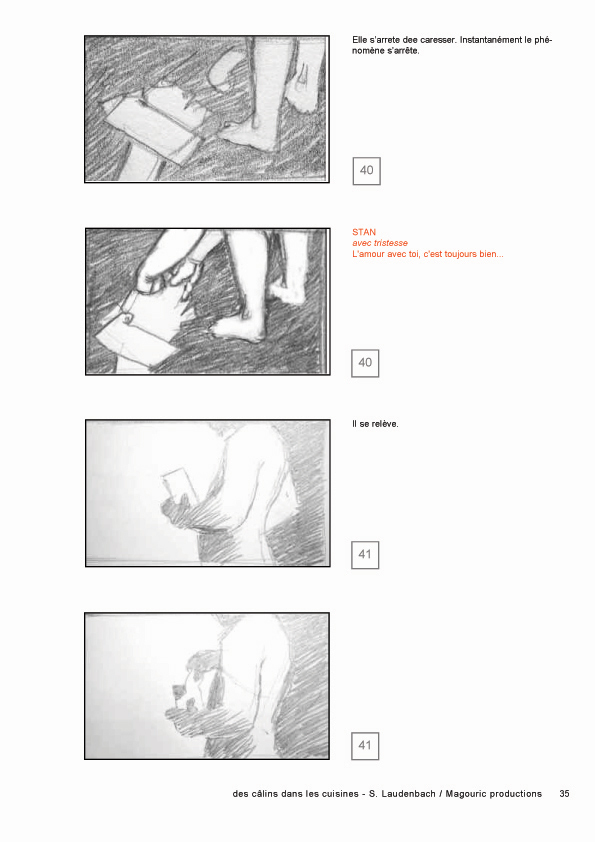 Elle s'arrete dee caresser. Instantanément le phénomène s'arrête.

40

STAN
avec tristesse
L'amour avec toi, c'est toujours bien...

40

Il se relève.

41

41

des câlins dans les cuisines - S. Laudenbach / Magouric productions 35