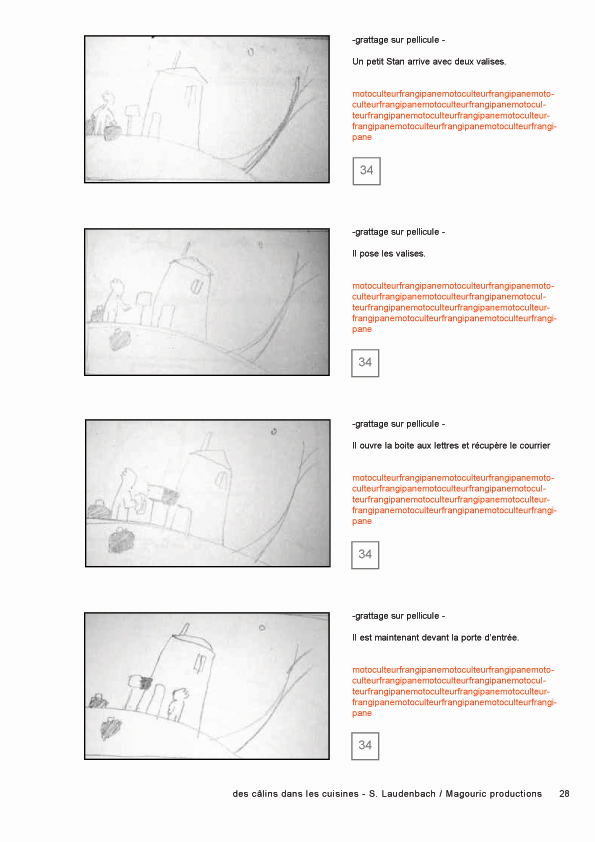 -grattage sur pellicule -

Un petit Stan arrive avec deux valises.

motoculteurfrangipanemotoculteurfrangipanemotoculteurfrangipanemotoculteurfrangipanemotoculteurfrangipanemotoculteurfrangipanemotoculteurfrangipanemotoculteurfrangipanemotoculteurfrangipane

34

-grattage sur pellicule -

Il pose les valises.

motoculteurfrangipanemotoculteurfrangipanemotoculteurfrangipanemotoculteurfrangipanemotoculteurfrangipanemotoculteurfrangipanemotoculteurfrangipanemotoculteurfrangipanemotoculteurfrangipane

34

-grattage sur pellicule -

Il ouvre la boite aux lettres et récupère le courrier

motoculteurfrangipanemotoculteurfrangipanemotoculteurfrangipanemotoculteurfrangipanemotoculteurfrangipanemotoculteurfrangipanemotoculteurfrangipanemotoculteurfrangipanemotoculteurfrangipane

34

-grattage sur pellicule -

Il est maintenant devant la porte d'entrée.

motoculteurfrangipanemotoculteurfrangipanemotoculteurfrangipanemotoculteurfrangipanemotoculteurfrangipanemotoculteurfrangipanemotoculteurfrangipanemotoculteurfrangipanemotoculteurfrangipane

34

des câlins dans les cuisines - S. Laudenbach / Magouric productions 28